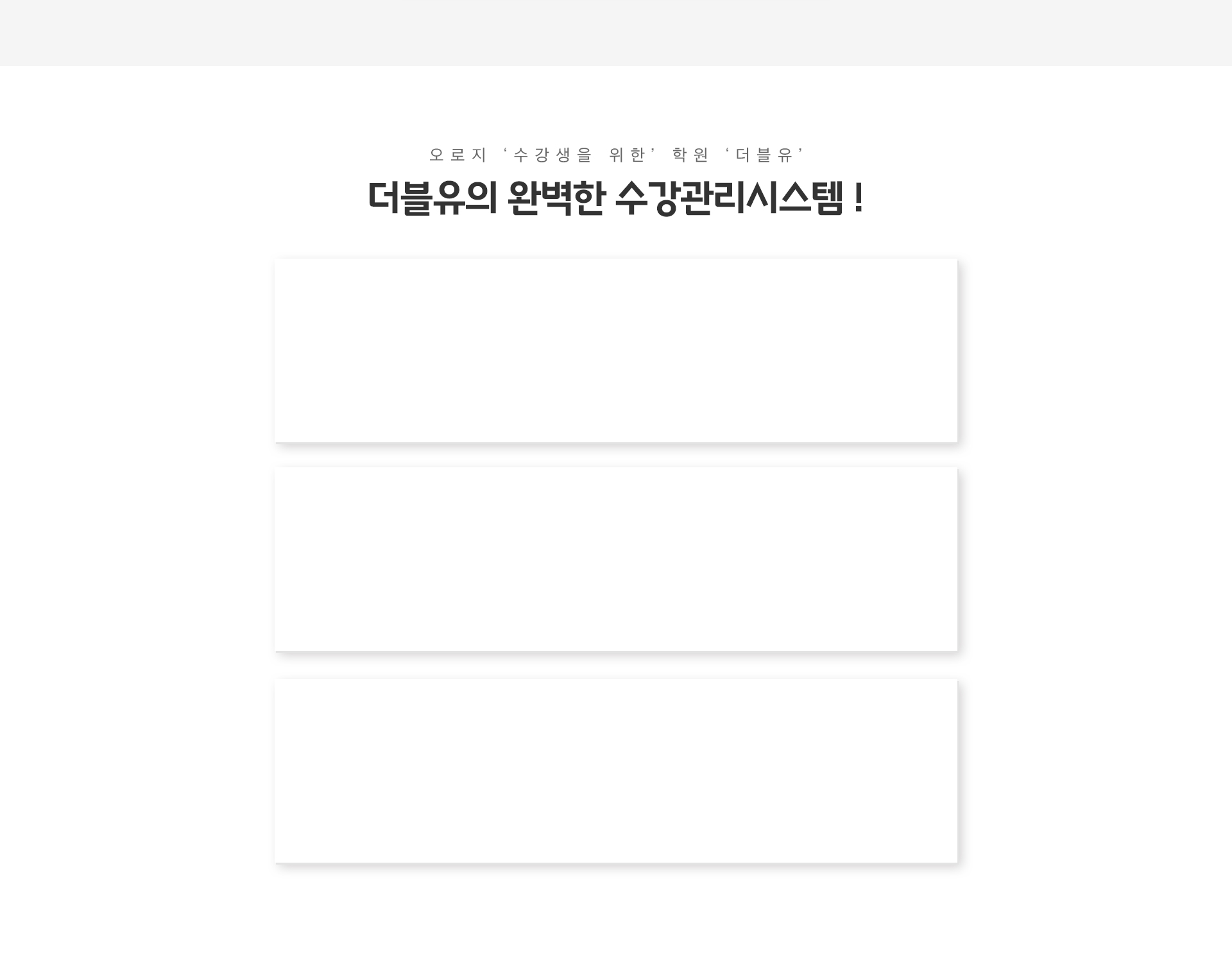 오로지 ‘수강생을 위한’ 학원 ‘더블유’

더블유의 완벽한 수강관리시스템 !